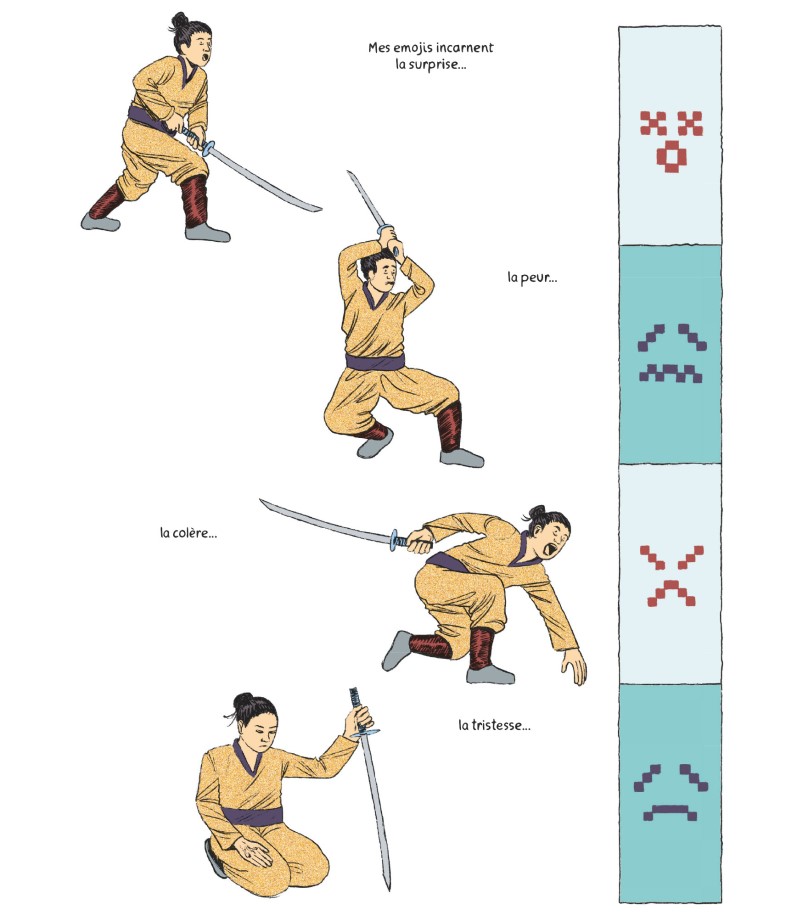 Mes emojis incarnent la surprise...

la peur...

la colère...

la tristesse...